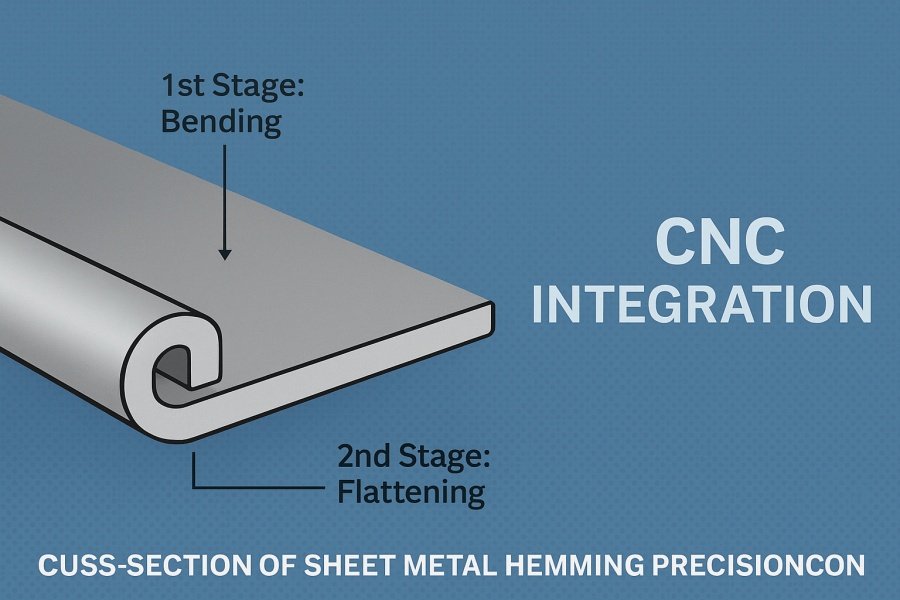 1st Stage:
Bending

CNC
INTEGRATION

2nd Stage:
Flattening

CUSS-SECTION OF SHEET METAL HEMMING PRECISIONCON